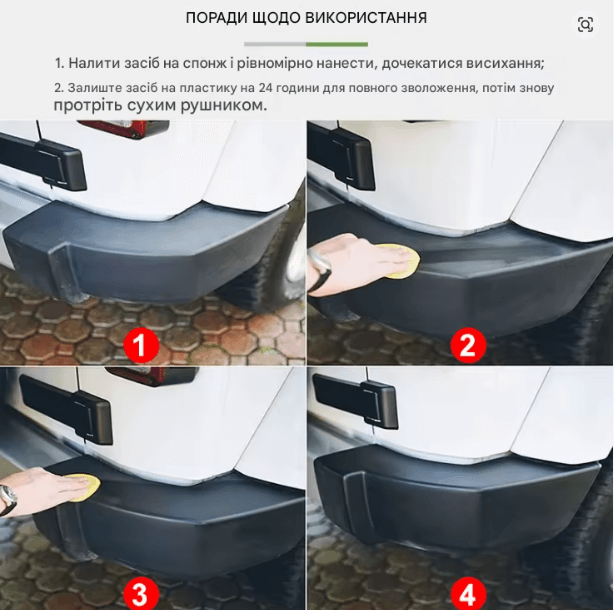 ПОРАДИ ЩОДО ВИКОРИСТАННЯ

1. Налити засіб на спонж і рівномірно нанести, дочекатися висихання;

2. Залиште засіб на пластику на 24 години для повного зволоження, потім знову протріть сухим рушником.

1

2

3

4